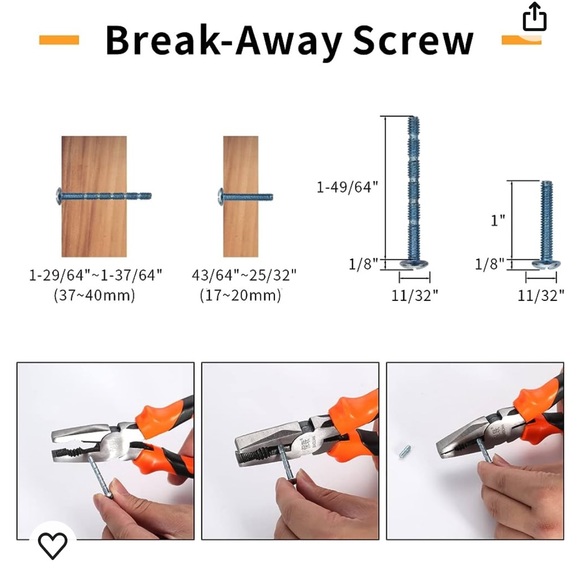 Break-Away Screw

1-29/64"~1-37/64"
(37~40mm)

43/64"~25/32"
(17~20mm)

1-49/64"
1/8"
11/32"

1"
1/8"
11/32"